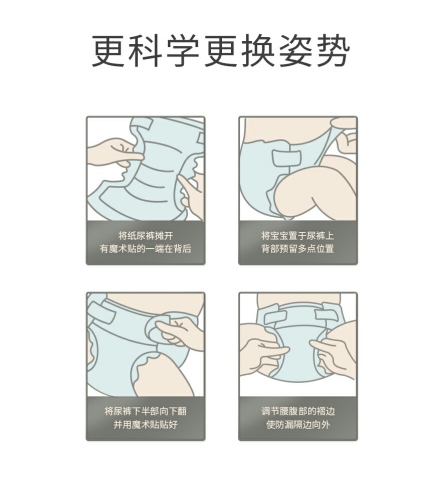 更科学更换姿势

将纸尿裤摊开
有魔术贴的一端在背后

将宝宝置于尿裤上
背部预留多点位置

将尿裤下半部向下翻
并用魔术贴贴好

调节腰腹部的褶边
使防漏隔边向外